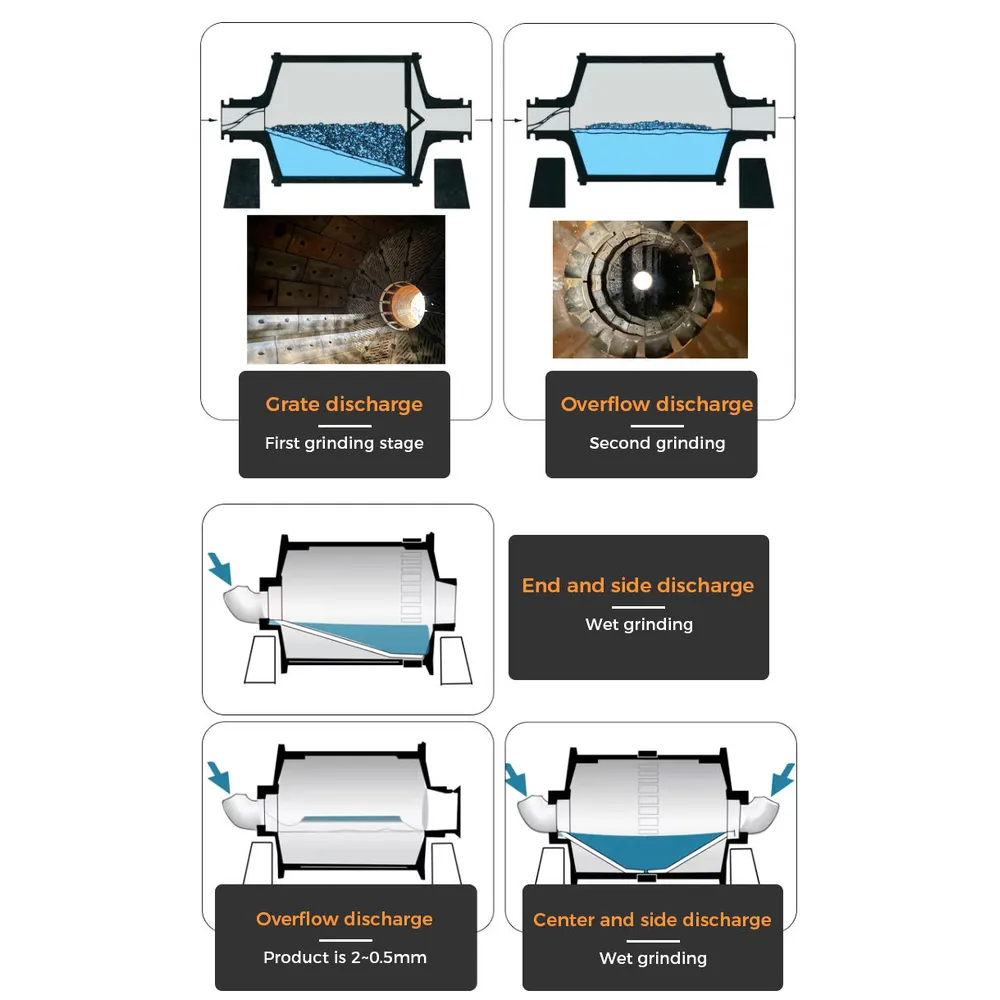 Grate discharge

First grinding stage

Overflow discharge

Second grinding

End and side discharge

Wet grinding

Overflow discharge

Product is 2~0.5mm

Center and side discharge

Wet grinding