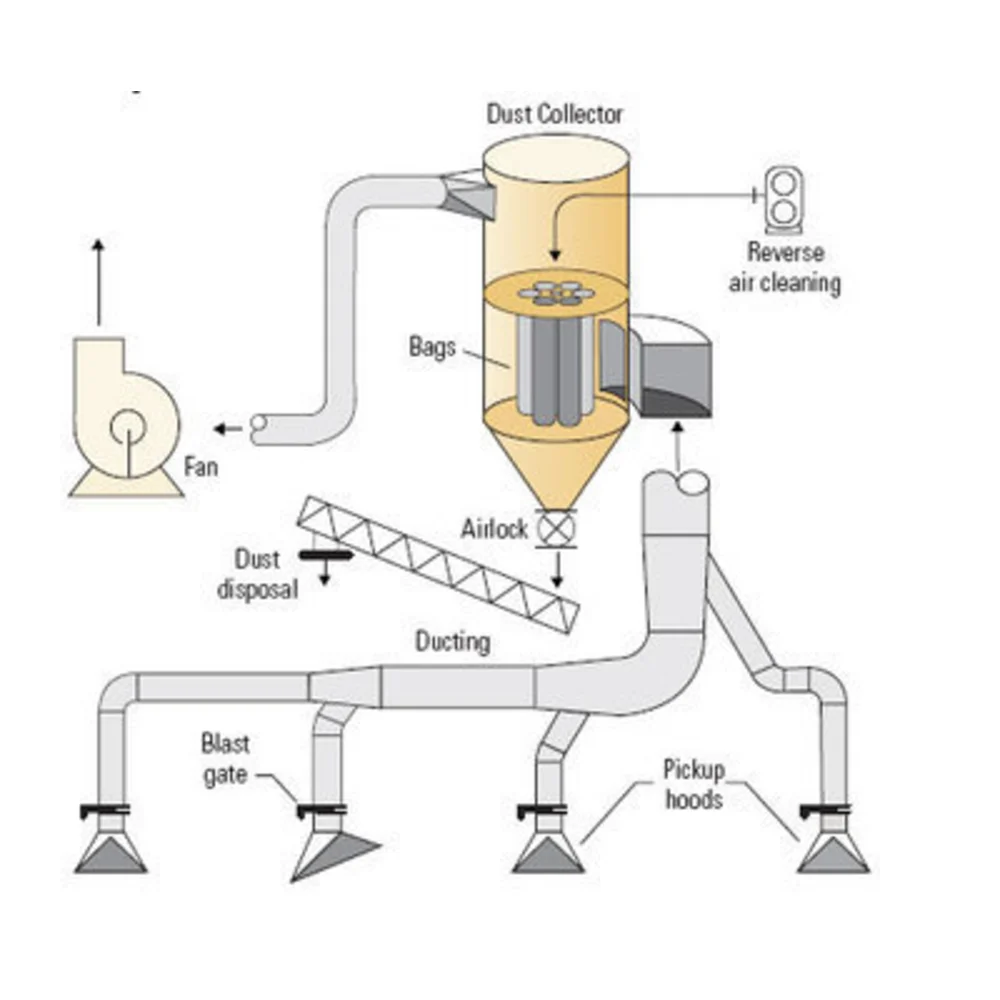 Dust Collector

Reverse air cleaning

Bags

Fan

Airlock

Dust disposal

Ducting

Blast gate

Pickup hoods